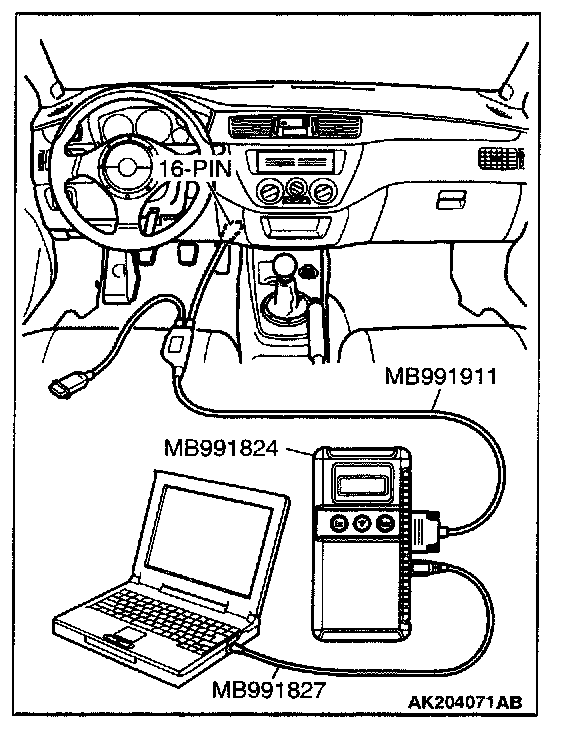 16-PIN
MB991911
MB991824
MB991827
AK204071AB