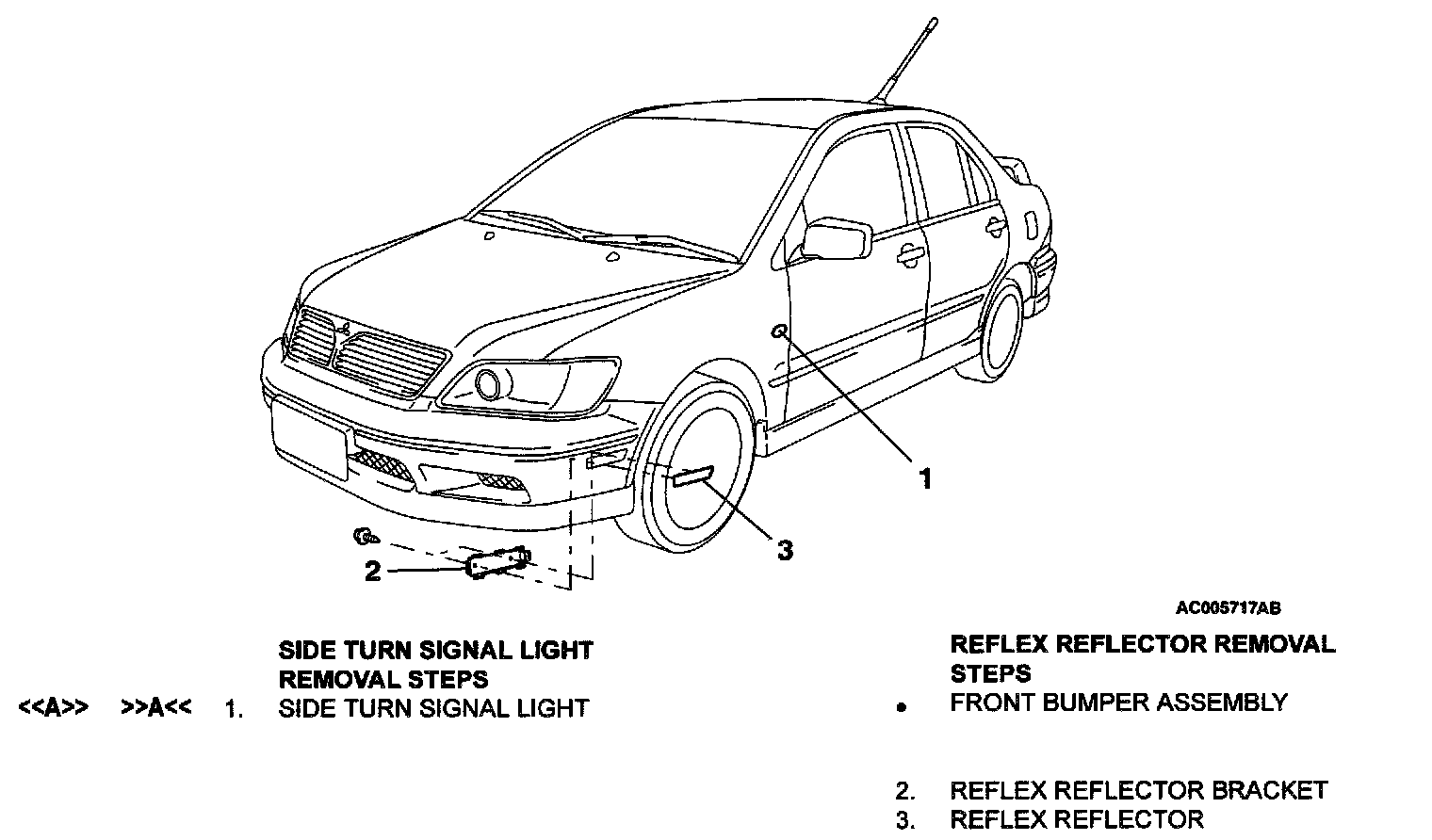 1

3

2

AC005717AB

SIDE TURN SIGNAL LIGHT REMOVAL STEPS

<<A>> >>A<< 1. SIDE TURN SIGNAL LIGHT

REFLEX REFLECTOR REMOVAL STEPS

• FRONT BUMPER ASSEMBLY

2. REFLEX REFLECTOR BRACKET
3. REFLEX REFLECTOR