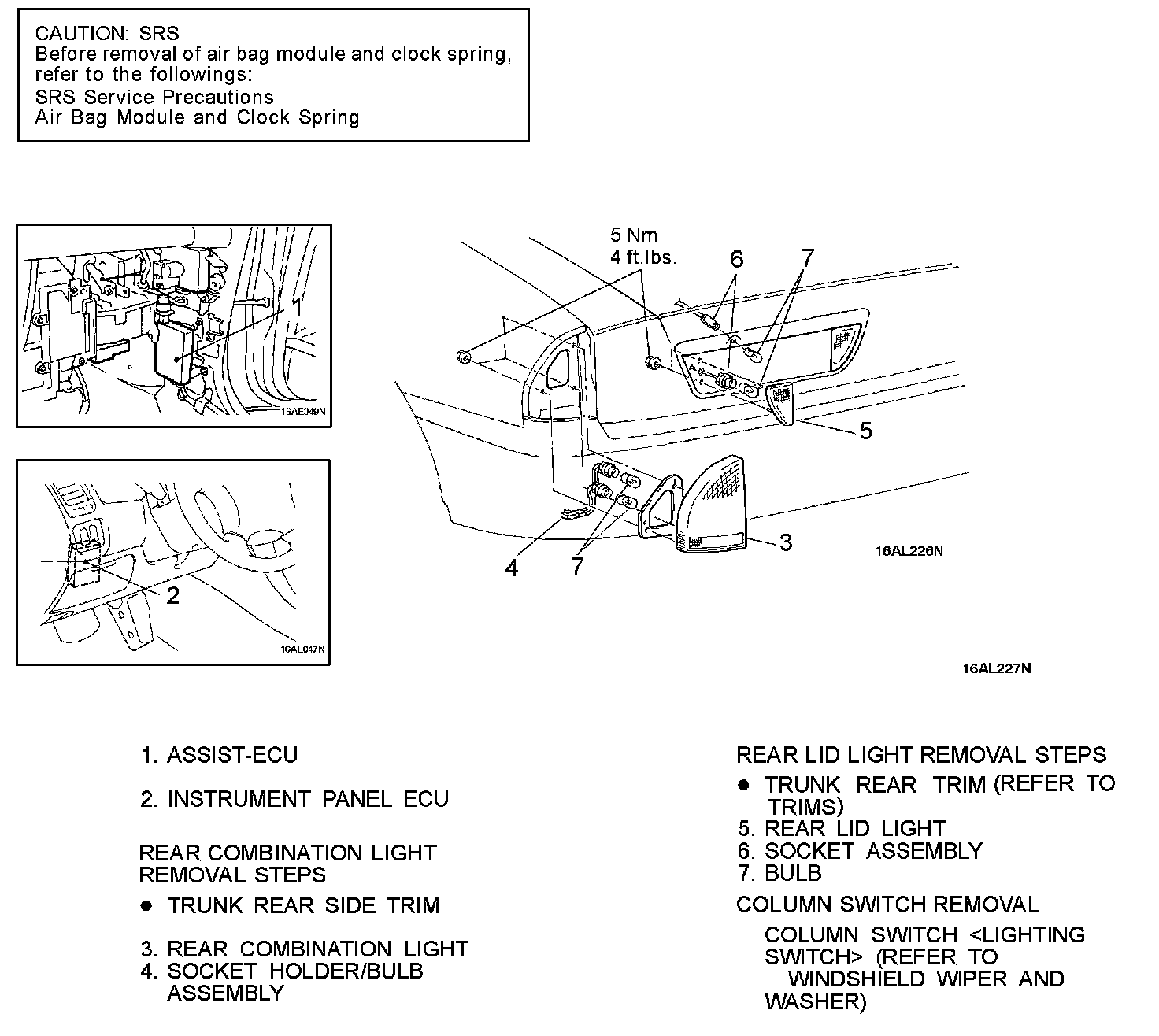 CAUTION: SRS
Before removal of air bag module and clock spring, refer to the followings:
SRS Service Precautions
Air Bag Module and Clock Spring

1

16AE049N

2

16AE047N

5 Nm
4 ft.lbs.

6

7

5

3

4

7

16AL226N

16AL227N

1. ASSIST-ECU

2. INSTRUMENT PANEL ECU

REAR COMBINATION LIGHT REMOVAL STEPS

● TRUNK REAR SIDE TRIM

3. REAR COMBINATION LIGHT
4. SOCKET HOLDER/BULB ASSEMBLY

REAR LID LIGHT REMOVAL STEPS

● TRUNK REAR TRIM (REFER TO TRIMS)
5. REAR LID LIGHT
6. SOCKET ASSEMBLY
7. BULB

COLUMN SWITCH REMOVAL

COLUMN SWITCH <LIGHTING SWITCH> (REFER TO WINDSHIELD WIPER AND WASHER)