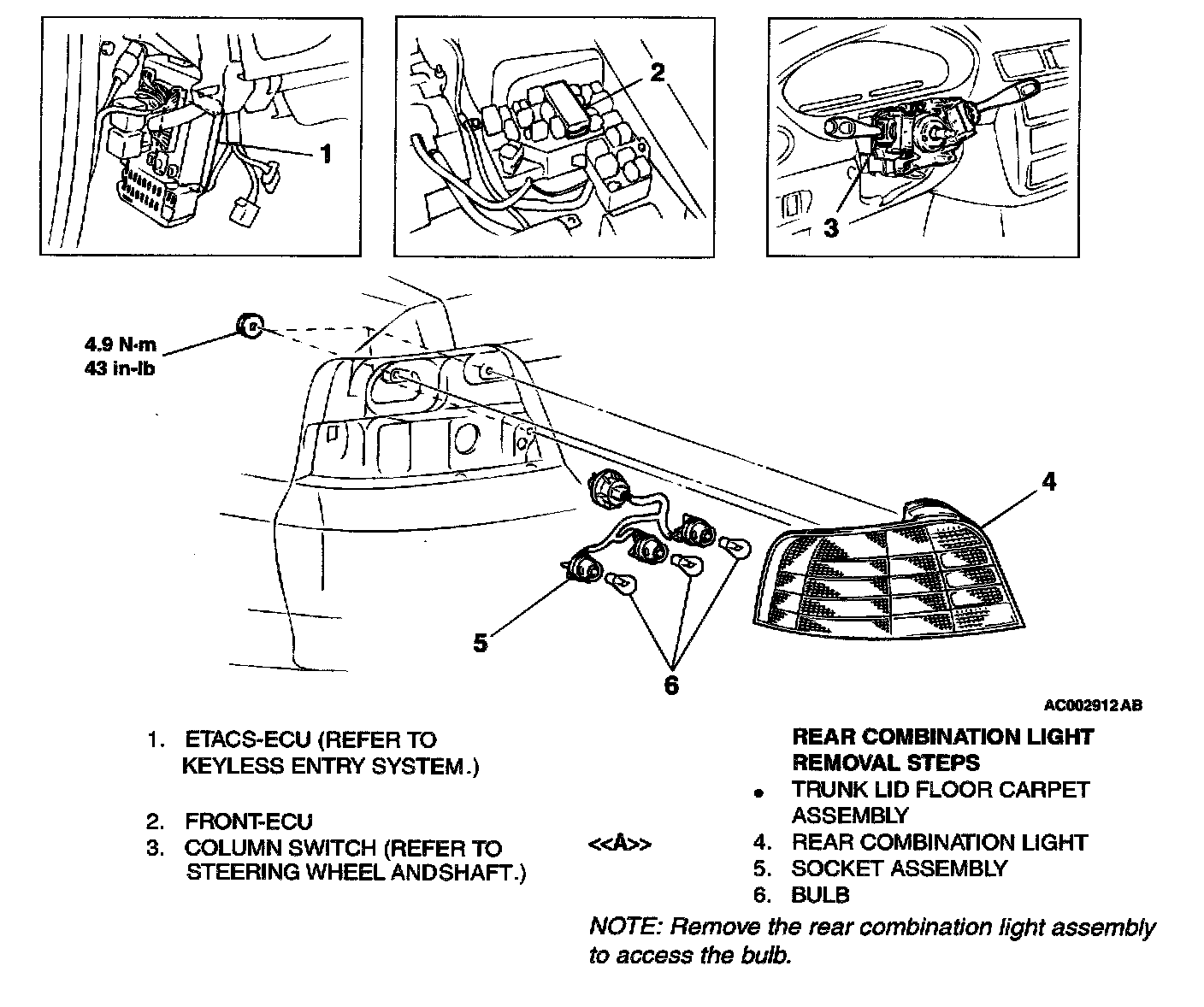 1

2

3

4.9 N·m
43 in-lb

4

5

6

AC002912 AB

1. ETACS-ECU (REFER TO KEYLESS ENTRY SYSTEM.)

2. FRONT-ECU
3. COLUMN SWITCH (REFER TO STEERING WHEEL ANDSHAFT.)

REAR COMBINATION LIGHT REMOVAL STEPS
• TRUNK LID FLOOR CARPET ASSEMBLY
<<A>> 4. REAR COMBINATION LIGHT
5. SOCKET ASSEMBLY
6. BULB

NOTE: Remove the rear combination light assembly to access the bulb.