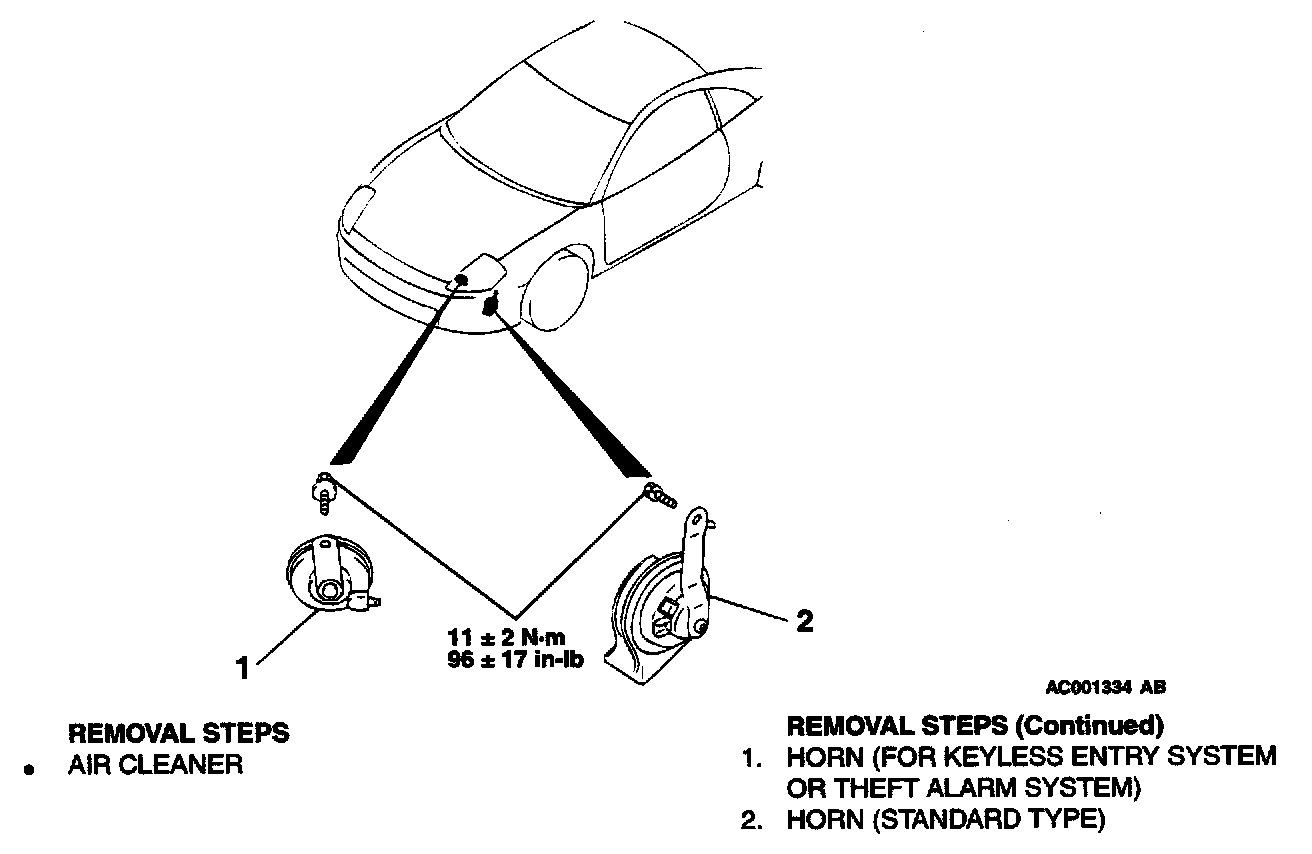 1

11 ± 2 N·m
96 ± 17 in-lb

2

AC001334 AB

REMOVAL STEPS
• AIR CLEANER

REMOVAL STEPS (Continued)
1. HORN (FOR KEYLESS ENTRY SYSTEM OR THEFT ALARM SYSTEM)
2. HORN (STANDARD TYPE)