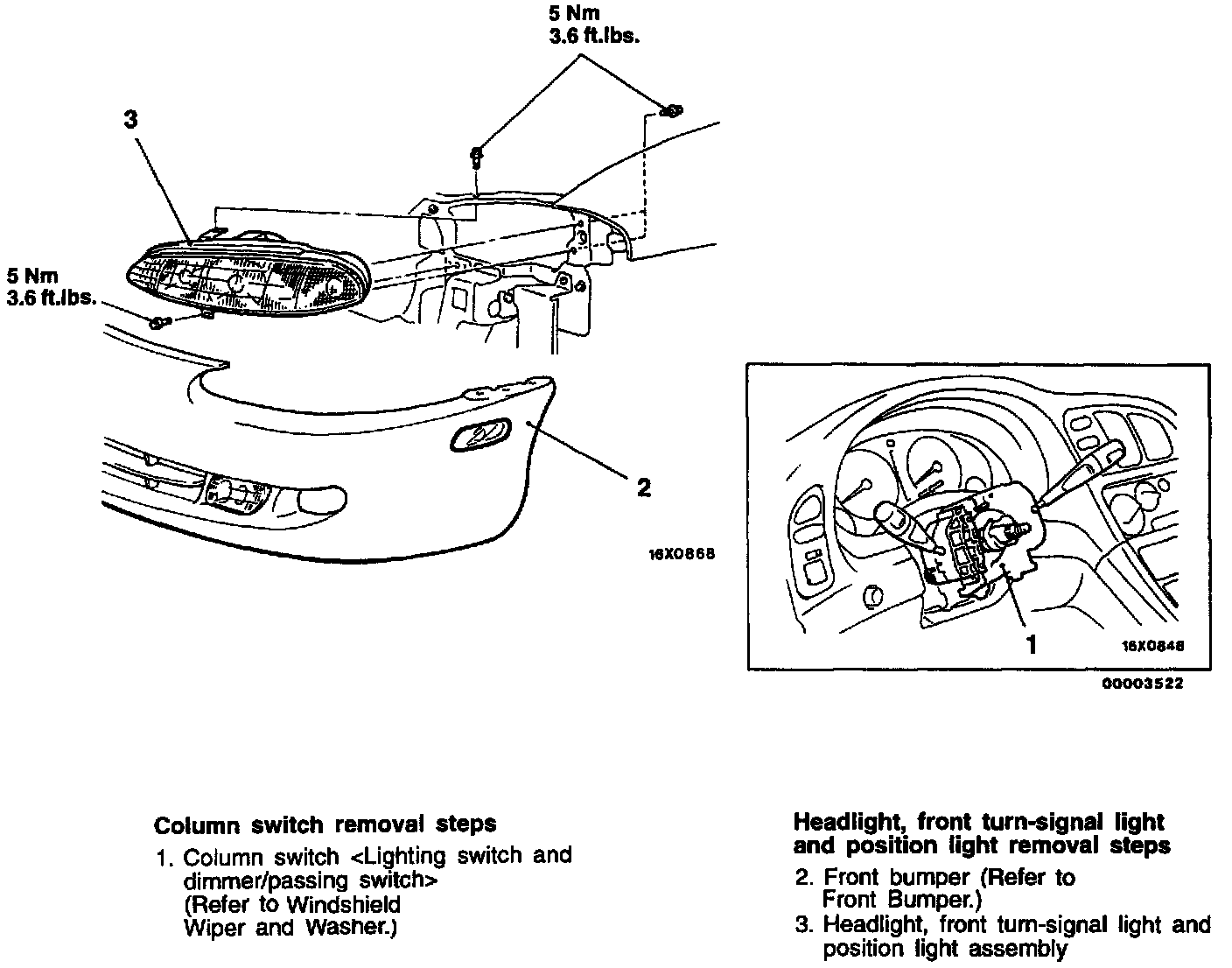 5 Nm
3.6 ft.lbs.

3

5 Nm
3.6 ft.lbs.

2

16X0868

1

16X0848

00003522

Column switch removal steps

1. Column switch <Lighting switch and dimmer/passing switch> (Refer to Windshield Wiper and Washer.)

Headlight, front turn-signal light and position light removal steps

2. Front bumper (Refer to Front Bumper.)
3. Headlight, front turn-signal light and position light assembly