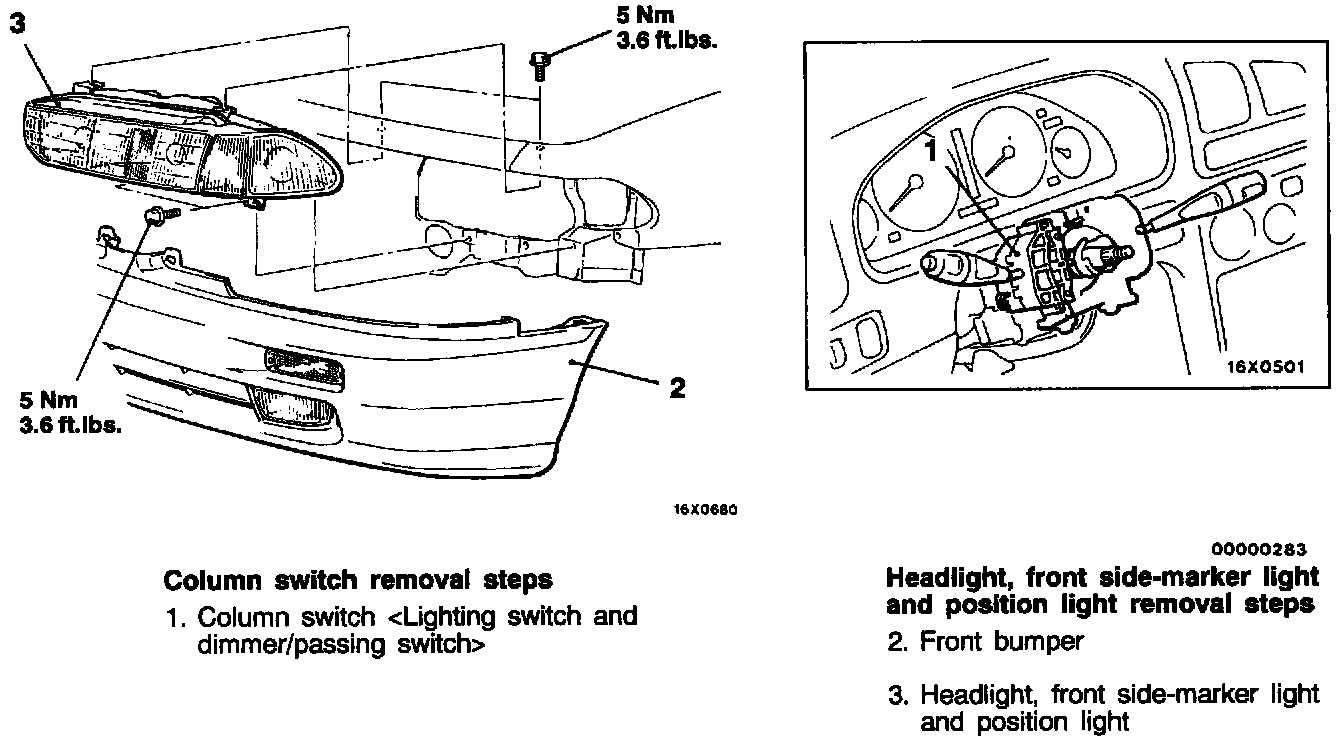 3

5 Nm
3.6 ft.lbs.

5 Nm
3.6 ft.lbs.

2

16X0680

1

16X0501

00000283

Column switch removal steps

1. Column switch <Lighting switch and dimmer/passing switch>

Headlight, front side-marker light and position light removal steps

2. Front bumper

3. Headlight, front side-marker light and position light