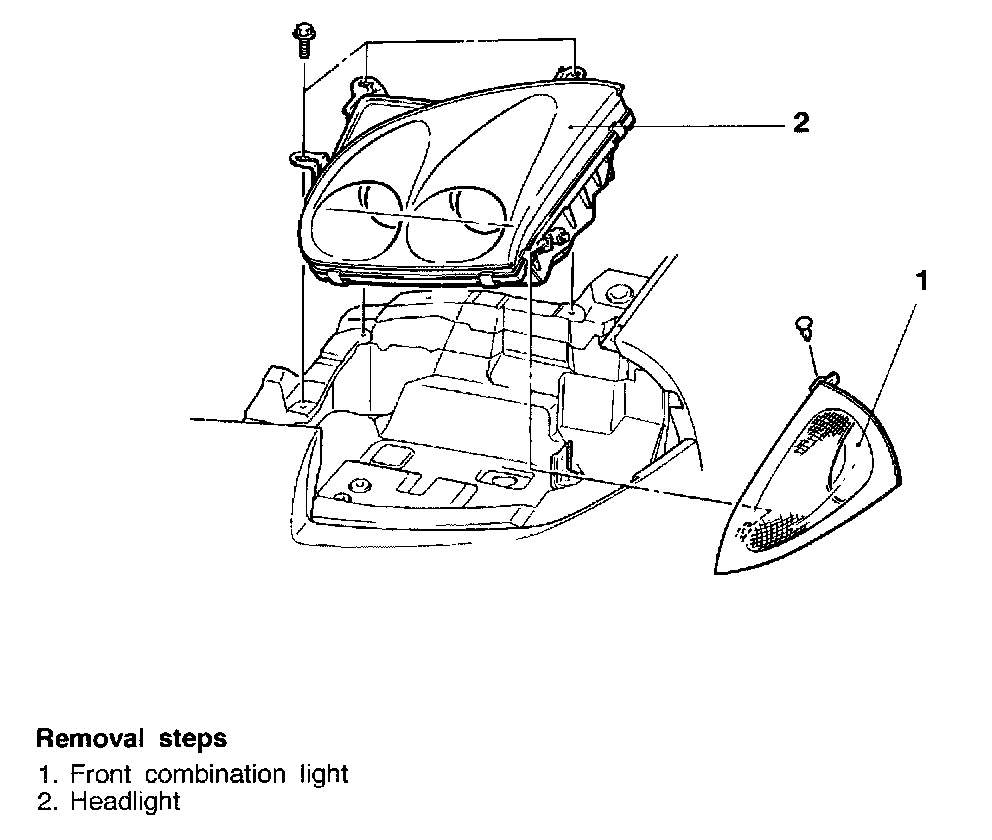 2

1

Removal steps
1. Front combination light
2. Headlight