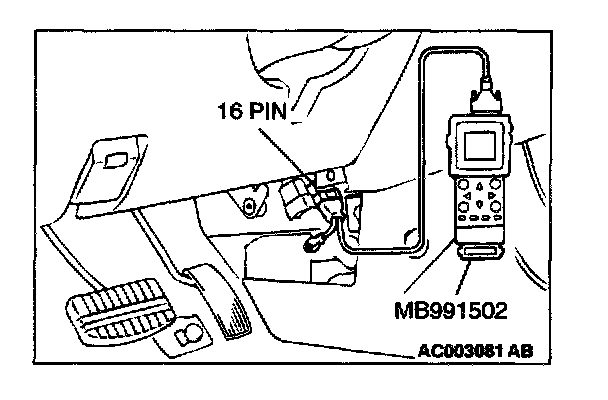 16 PIN

MB991502

AC003081 AB