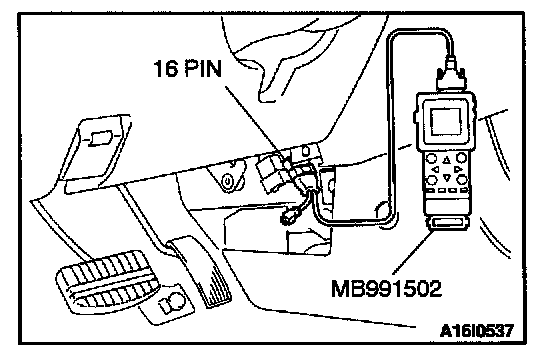 16 PIN

MB991502

A16I0537