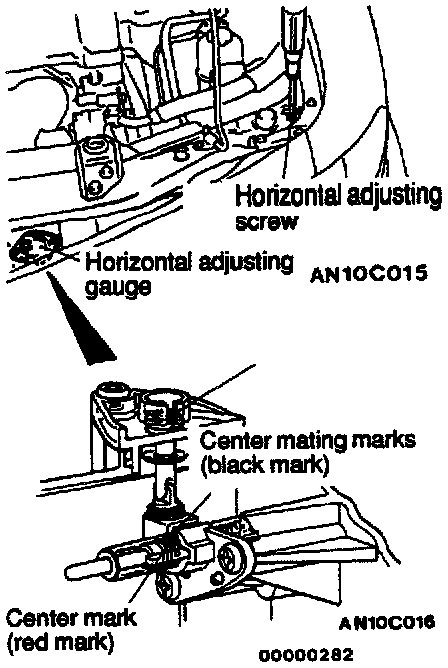 Horizontal adjusting screw

Horizontal adjusting gauge

AN10C015

Center mating marks (black mark)

Center mark (red mark)

AN10C016

00000282