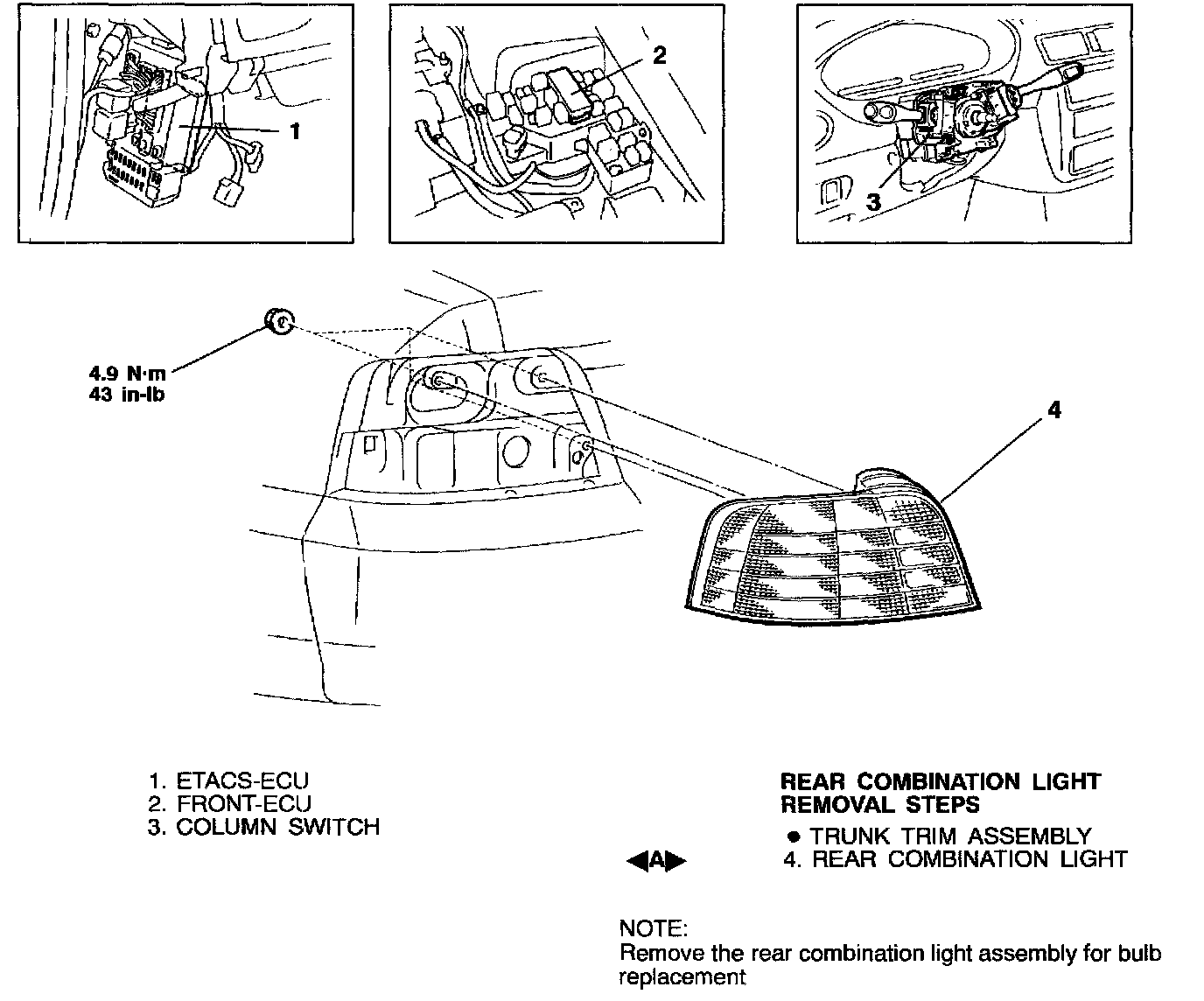 1

2

3

4.9 N·m
43 in-lb

4

1. ETACS-ECU
2. FRONT-ECU
3. COLUMN SWITCH

REAR COMBINATION LIGHT
REMOVAL STEPS

● TRUNK TRIM ASSEMBLY
◀A▶ 4. REAR COMBINATION LIGHT

NOTE:
Remove the rear combination light assembly for bulb replacement