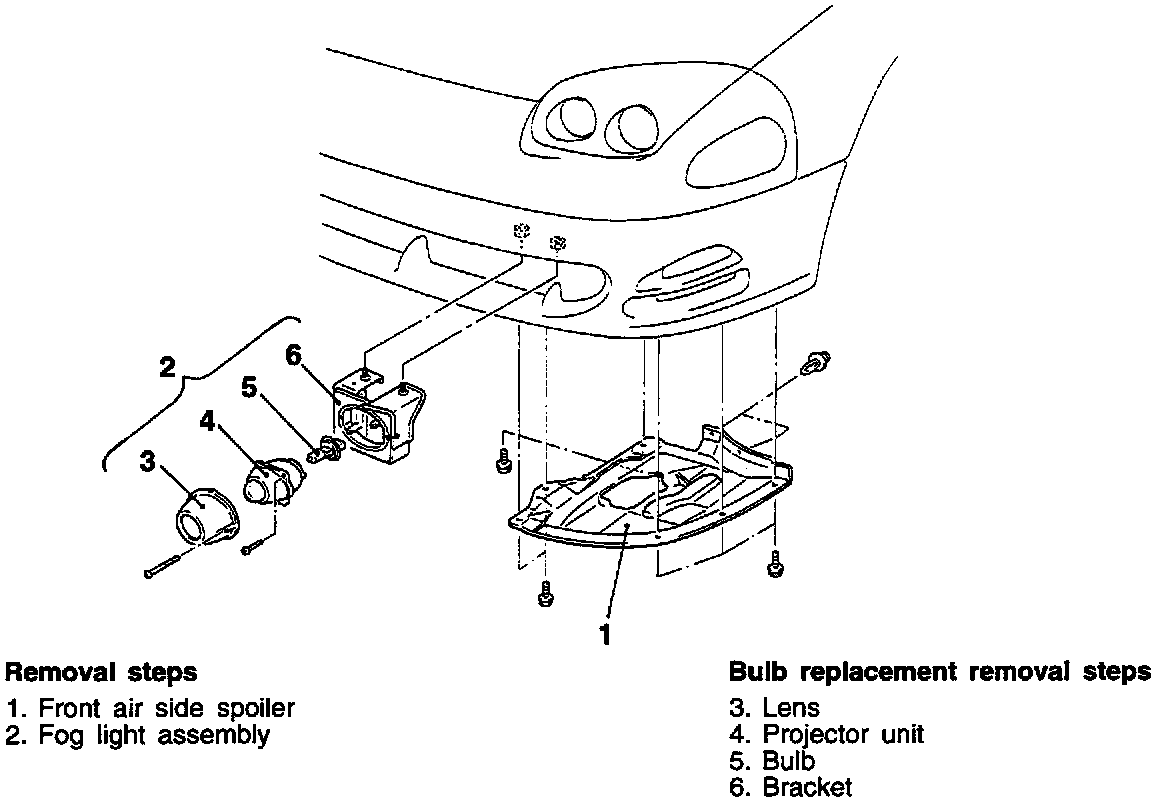 2
6
5
4
3
1

Removal steps
1. Front air side spoiler
2. Fog light assembly

Bulb replacement removal steps
3. Lens
4. Projector unit
5. Bulb
6. Bracket