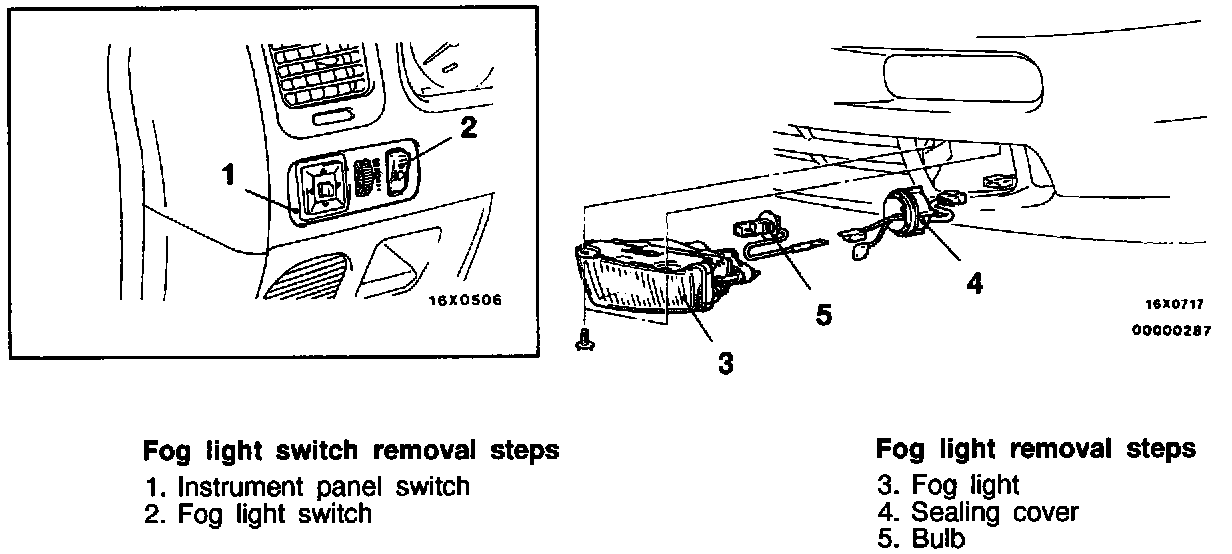 2
1
16X0506

4
5
3
16X0717
00000287

Fog light switch removal steps
1. Instrument panel switch
2. Fog light switch

Fog light removal steps
3. Fog light
4. Sealing cover
5. Bulb