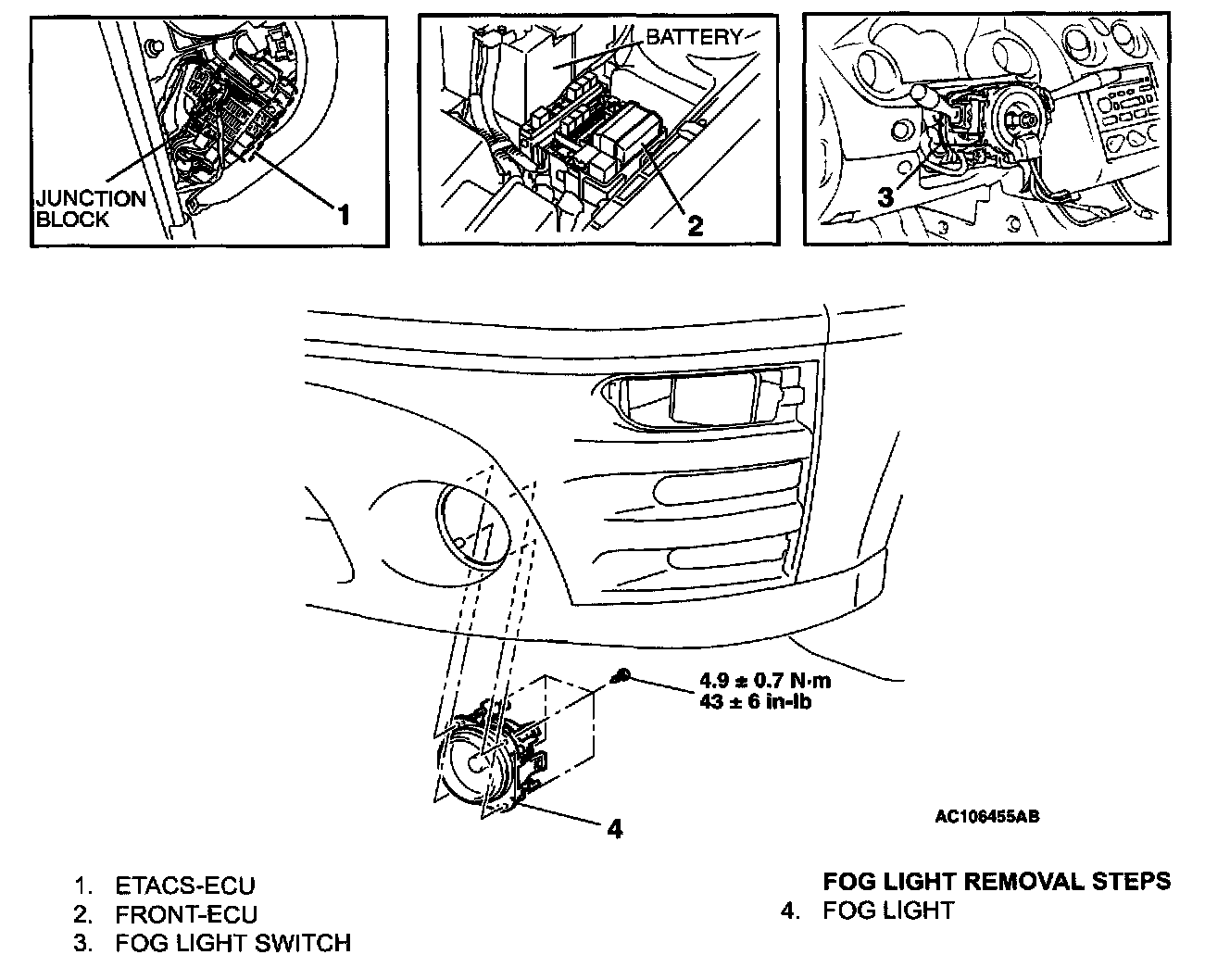 JUNCTION BLOCK

1

BATTERY

2

3

4.9 ± 0.7 N·m
43 ± 6 in-lb

4

AC106455AB

1. ETACS-ECU
2. FRONT-ECU
3. FOG LIGHT SWITCH

FOG LIGHT REMOVAL STEPS
4. FOG LIGHT