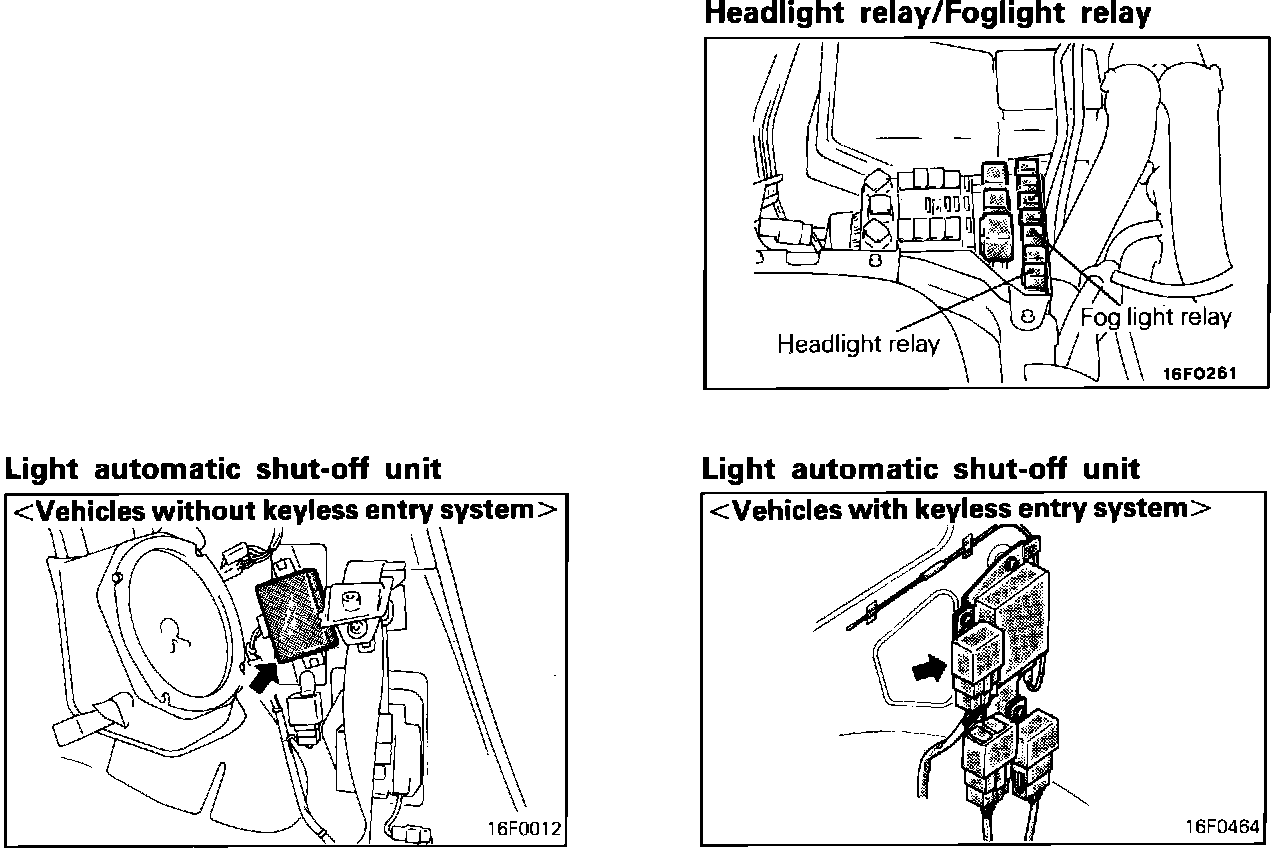 Headlight relay/Foglight relay

Headlight relay

Fog light relay

16F0261

Light automatic shut-off unit

<Vehicles without keyless entry system>

16F0012

Light automatic shut-off unit

<Vehicles with keyless entry system>

16F0464