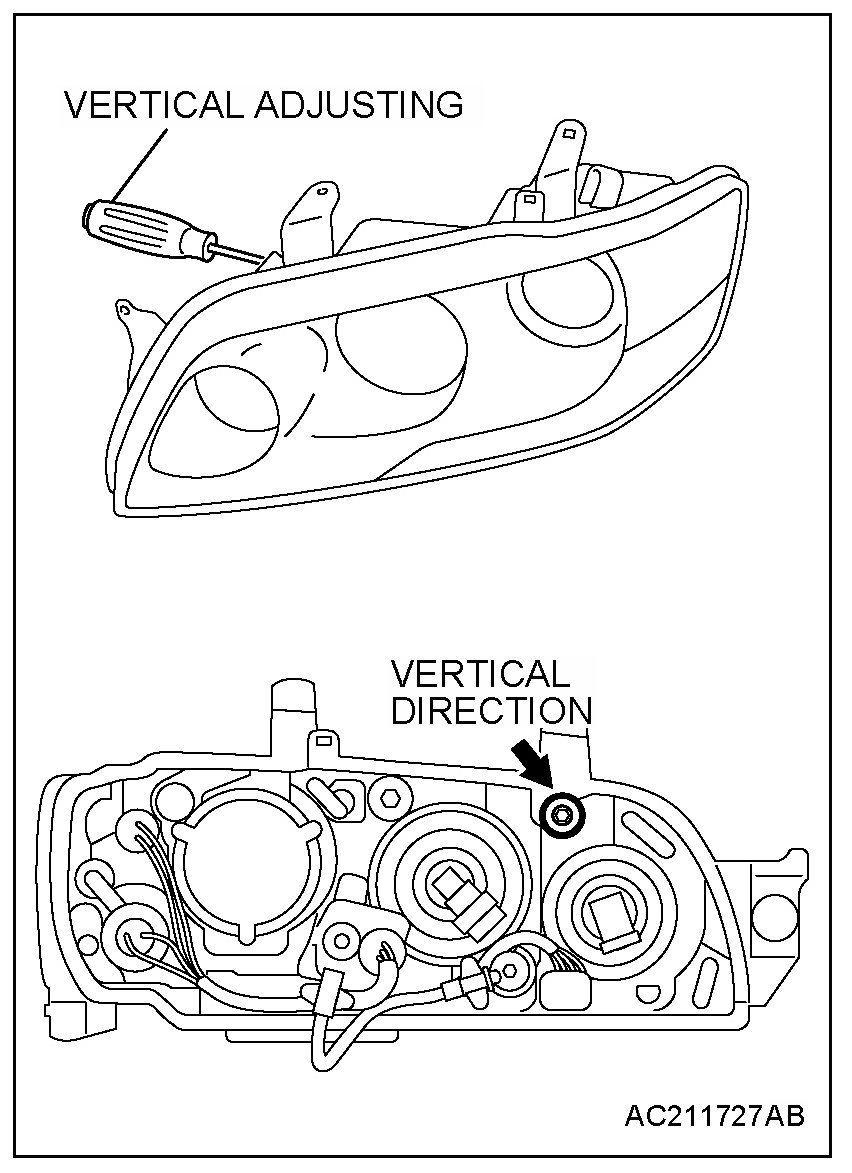 VERTICAL ADJUSTING

VERTICAL DIRECTION

AC211727AB