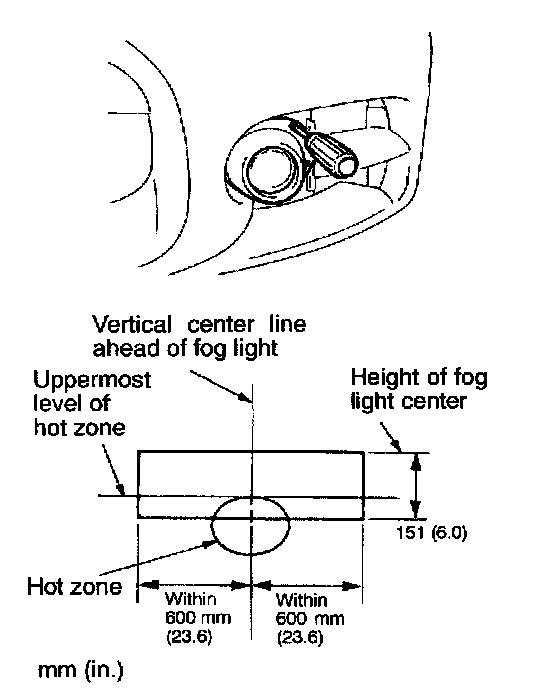 Vertical center line ahead of fog light

Uppermost level of hot zone

Height of fog light center

151 (6.0)

Hot zone

Within 600 mm (23.6)

Within 600 mm (23.6)

mm (in.)