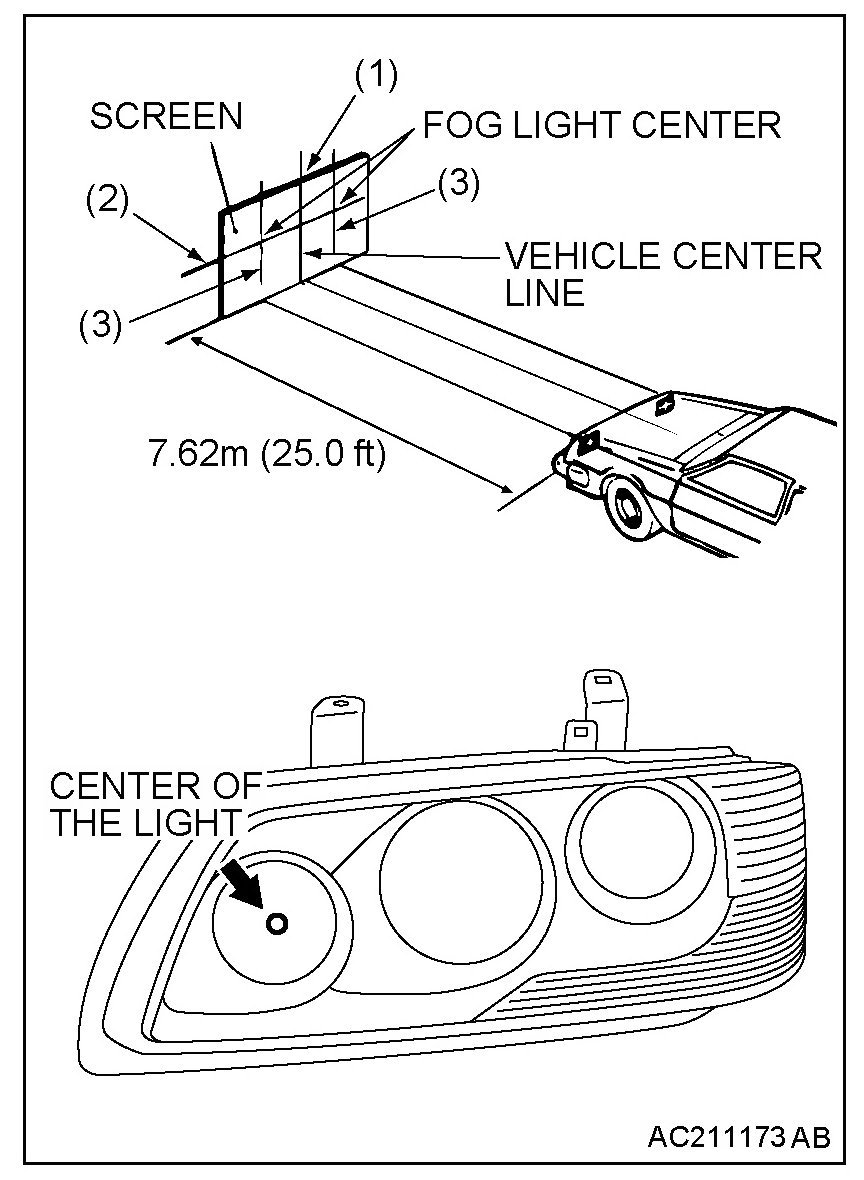 (1)
SCREEN
FOG LIGHT CENTER
(2)
(3)
VEHICLE CENTER LINE
(3)
7.62m (25.0 ft)
CENTER OF THE LIGHT
AC211173 AB