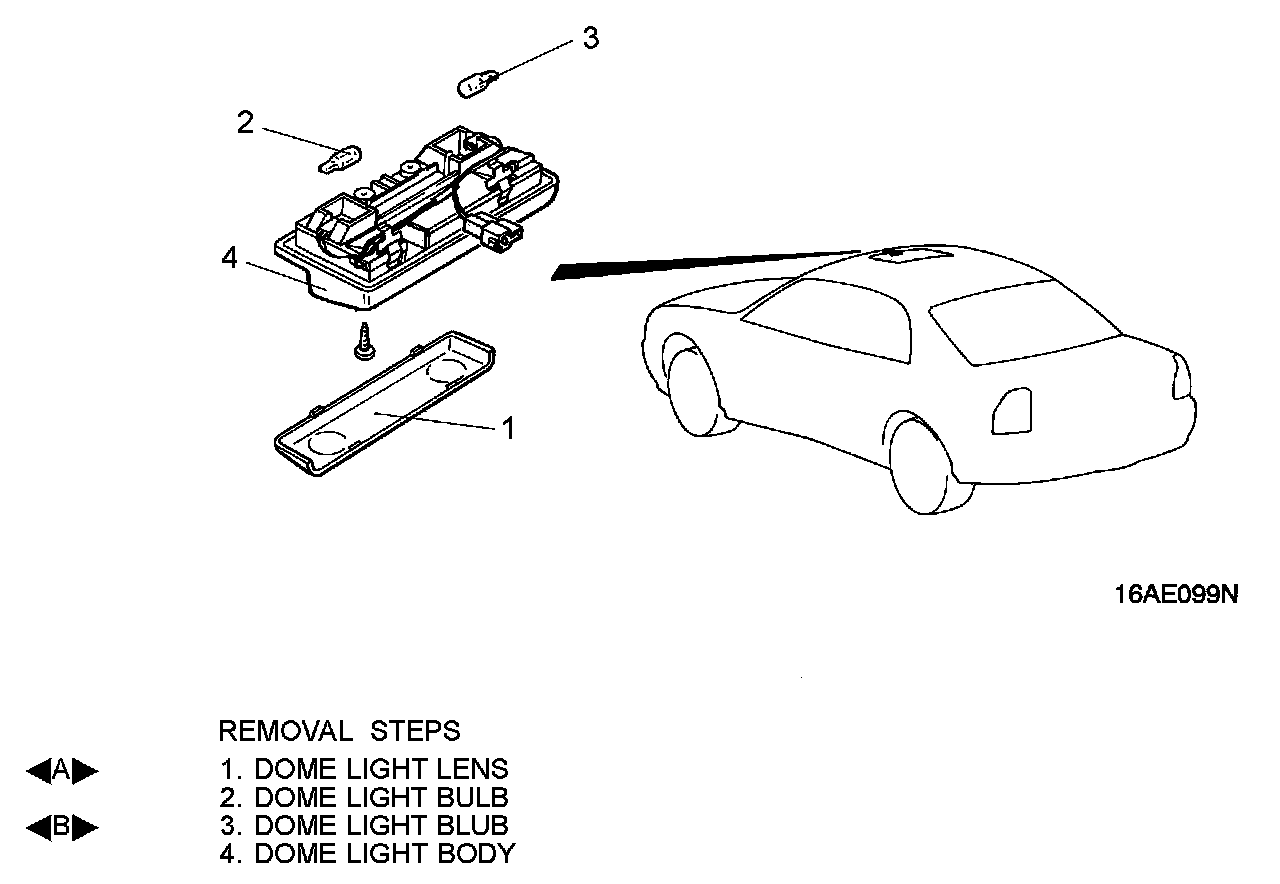 3
2
4
1

16AE099N

REMOVAL STEPS
◀A▶ 1. DOME LIGHT LENS
2. DOME LIGHT BULB
◀B▶ 3. DOME LIGHT BLUB
4. DOME LIGHT BODY