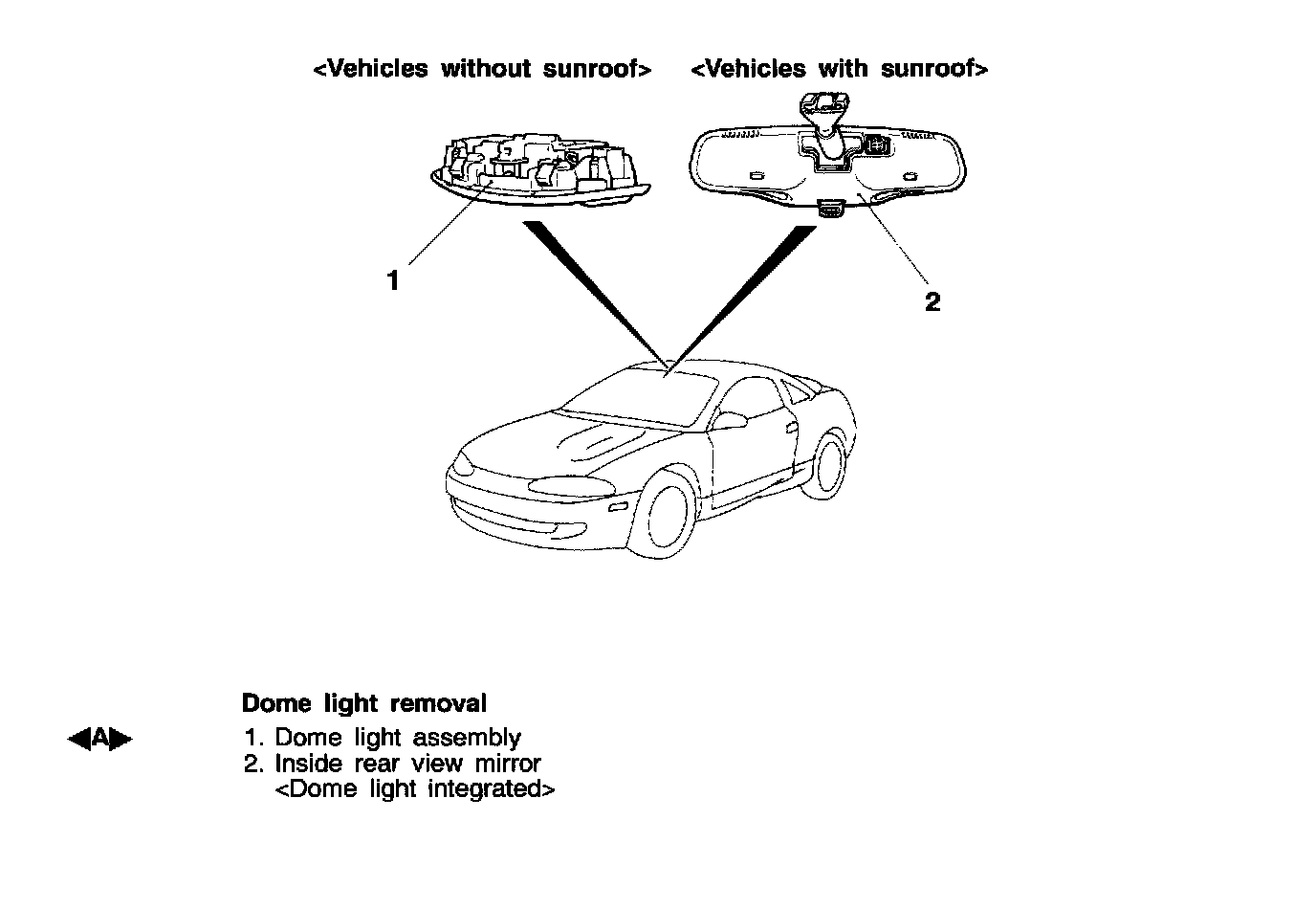 <Vehicles without sunroof> <Vehicles with sunroof>

1

2

Dome light removal

◀A▶ 1. Dome light assembly
2. Inside rear view mirror
<Dome light integrated>