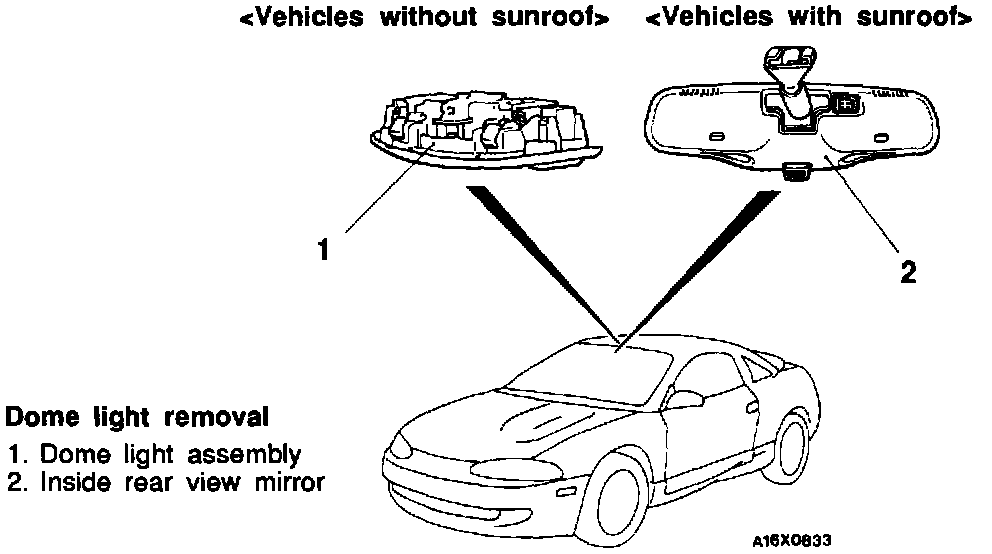 <Vehicles without sunroof> <Vehicles with sunroof>

1

2

Dome light removal
1. Dome light assembly
2. Inside rear view mirror

A16X0833