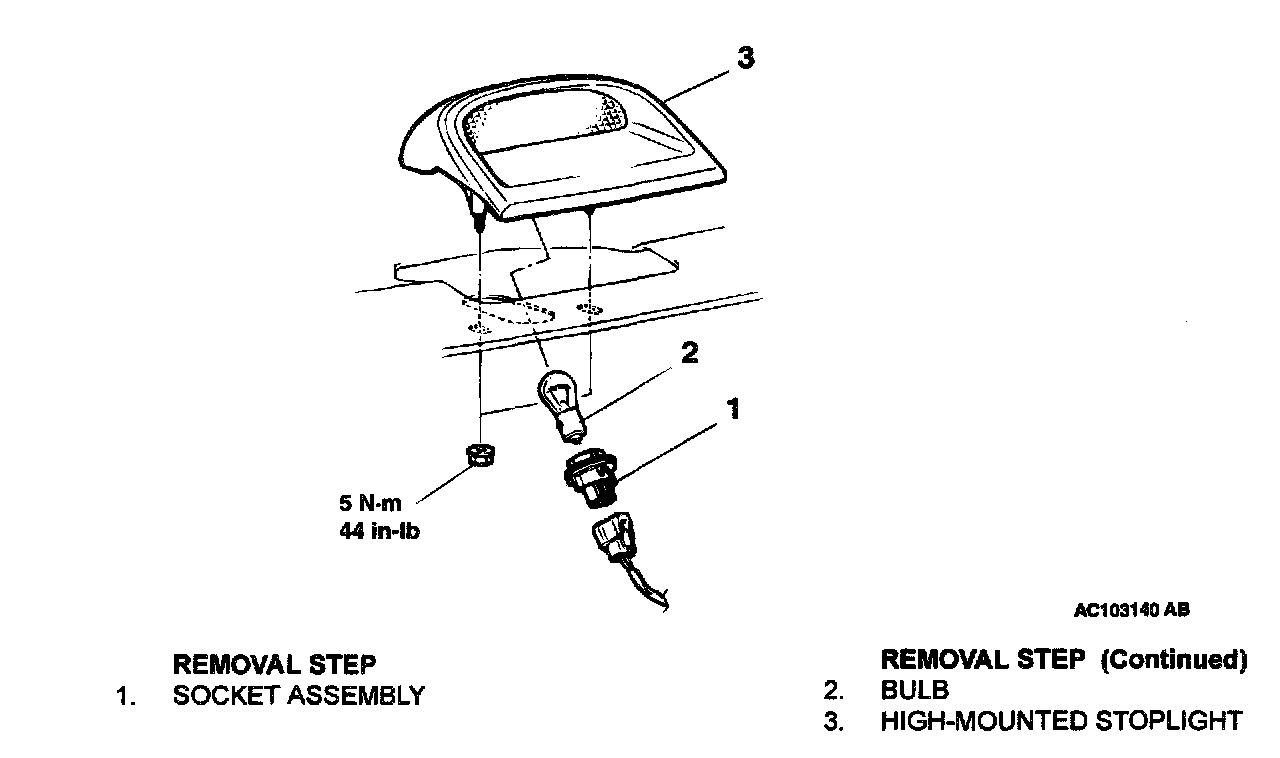 3

2

1

5 N·m
44 in-lb

AC103140 AB

REMOVAL STEP
1. SOCKET ASSEMBLY

REMOVAL STEP (Continued)
2. BULB
3. HIGH-MOUNTED STOPLIGHT