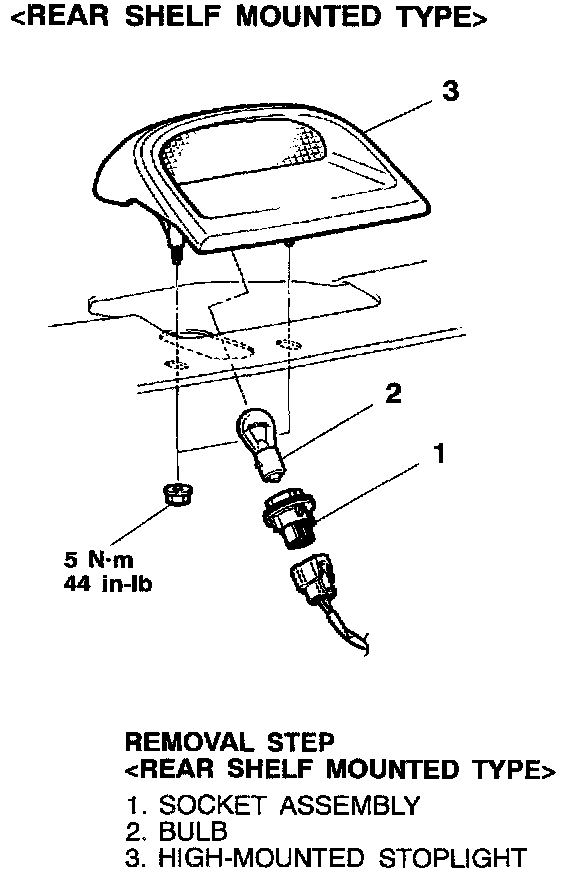 <REAR SHELF MOUNTED TYPE>

3

2

1

5 N·m
44 in-lb

REMOVAL STEP
<REAR SHELF MOUNTED TYPE>
1. SOCKET ASSEMBLY
2. BULB
3. HIGH-MOUNTED STOPLIGHT