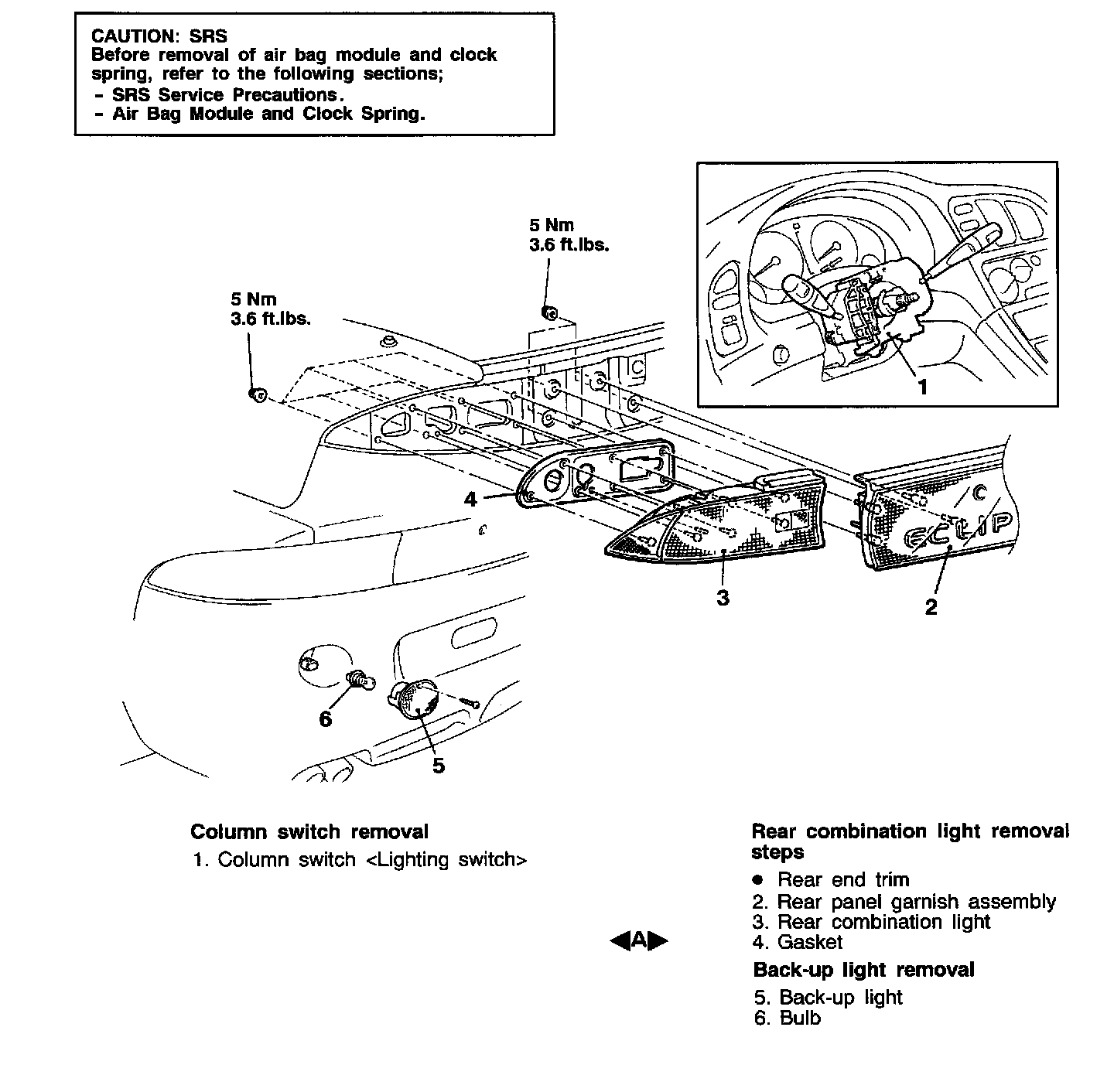 CAUTION: SRS
Before removal of air bag module and clock spring, refer to the following sections;
- SRS Service Precautions.
- Air Bag Module and Clock Spring.

5 Nm
3.6 ft.lbs.

5 Nm
3.6 ft.lbs.

1

4

3

2

6

5

Column switch removal
1. Column switch <Lighting switch>

Rear combination light removal steps
● Rear end trim
2. Rear panel garnish assembly
3. Rear combination light
◀A▶ 4. Gasket

Back-up light removal
5. Back-up light
6. Bulb