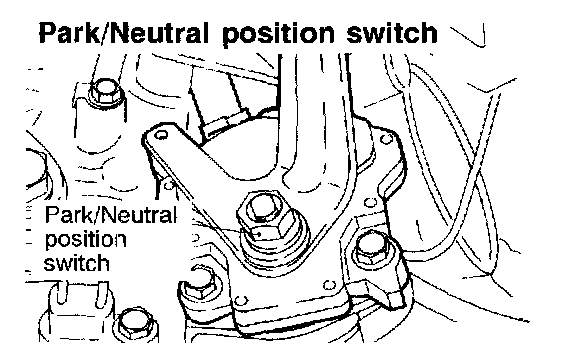 Park/Neutral position switch

Park/Neutral position switch