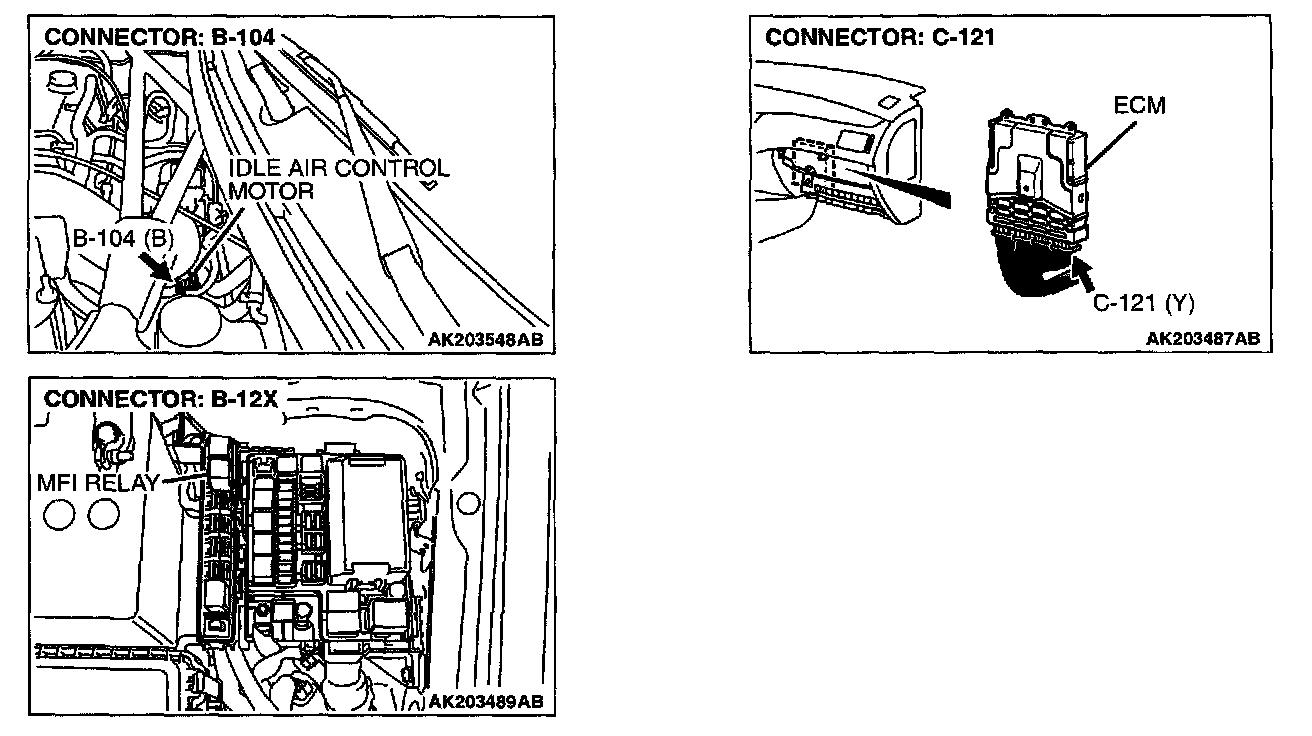 CONNECTOR: B-104

IDLE AIR CONTROL MOTOR

B-104 (B)

AK203548AB

CONNECTOR: B-12X

MFI RELAY

AK203489AB

CONNECTOR: C-121

ECM

C-121 (Y)

AK203487AB