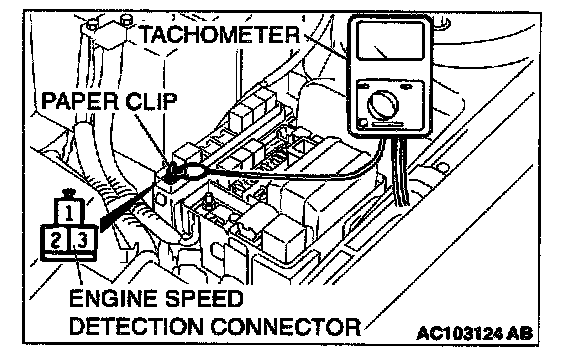 TACHOMETER
PAPER CLIP
1
2 3
ENGINE SPEED DETECTION CONNECTOR
AC103124 AB