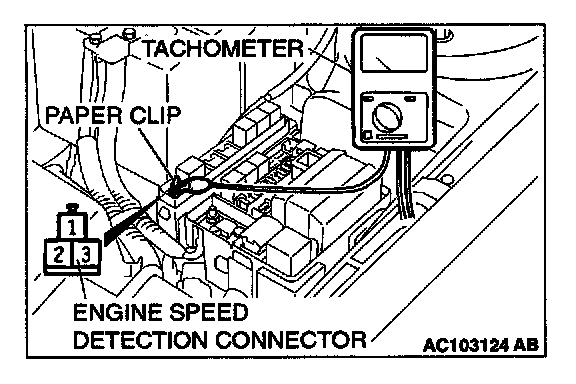 TACHOMETER

PAPER CLIP

1
2 3

ENGINE SPEED
DETECTION CONNECTOR

AC103124 AB