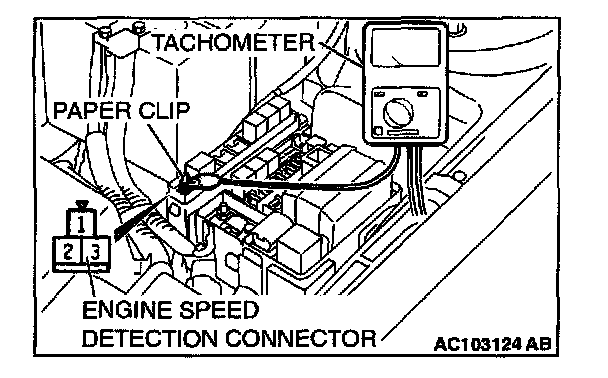 TACHOMETER

PAPER CLIP

1
2 3

ENGINE SPEED DETECTION CONNECTOR

AC103124 AB