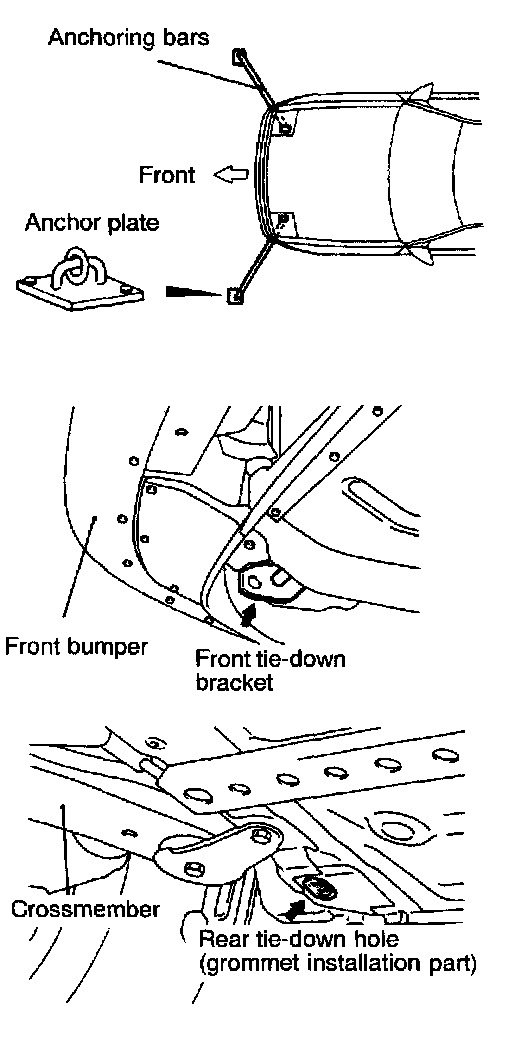 Anchoring bars

Front

Anchor plate

Front bumper

Front tie-down bracket

Crossmember

Rear tie-down hole (grommet installation part)