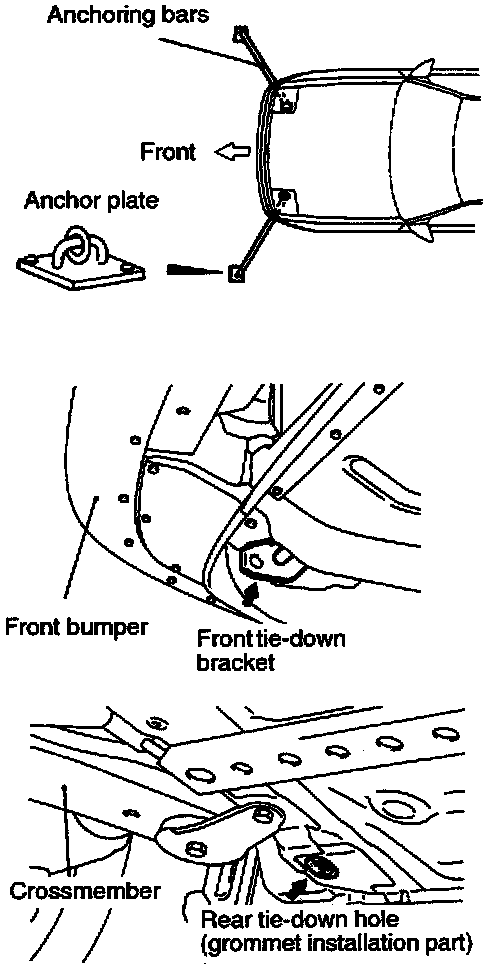 Anchoring bars

Front

Anchor plate

Front bumper

Front tie-down bracket

Crossmember

Rear tie-down hole (grommet installation part)