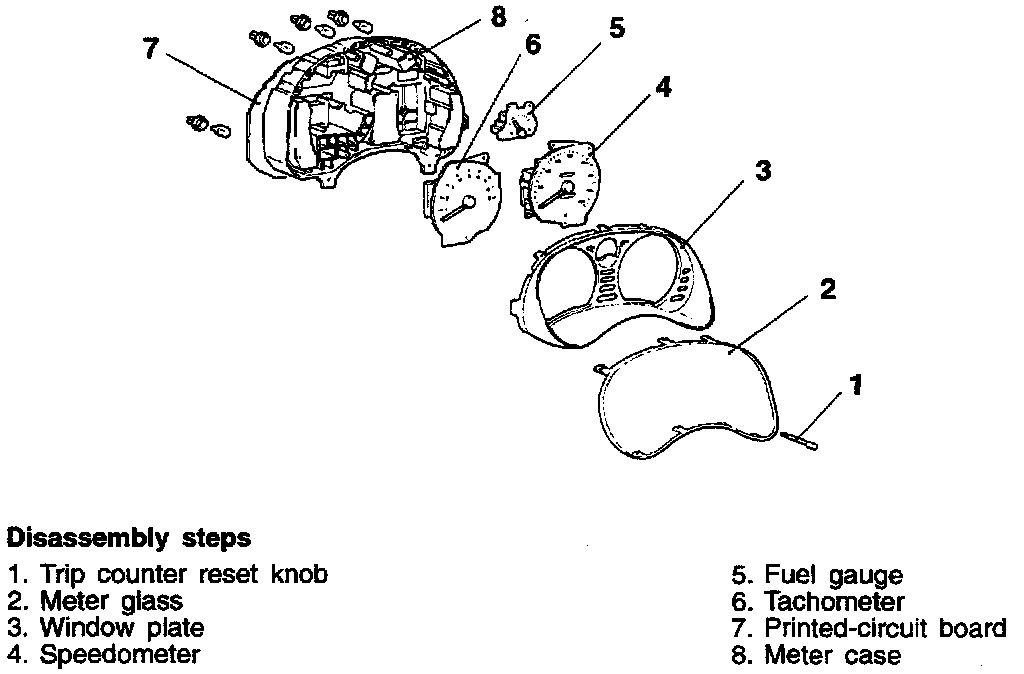 7
8
6
5
4
3
2
1

Disassembly steps

1. Trip counter reset knob
2. Meter glass
3. Window plate
4. Speedometer

5. Fuel gauge
6. Tachometer
7. Printed-circuit board
8. Meter case