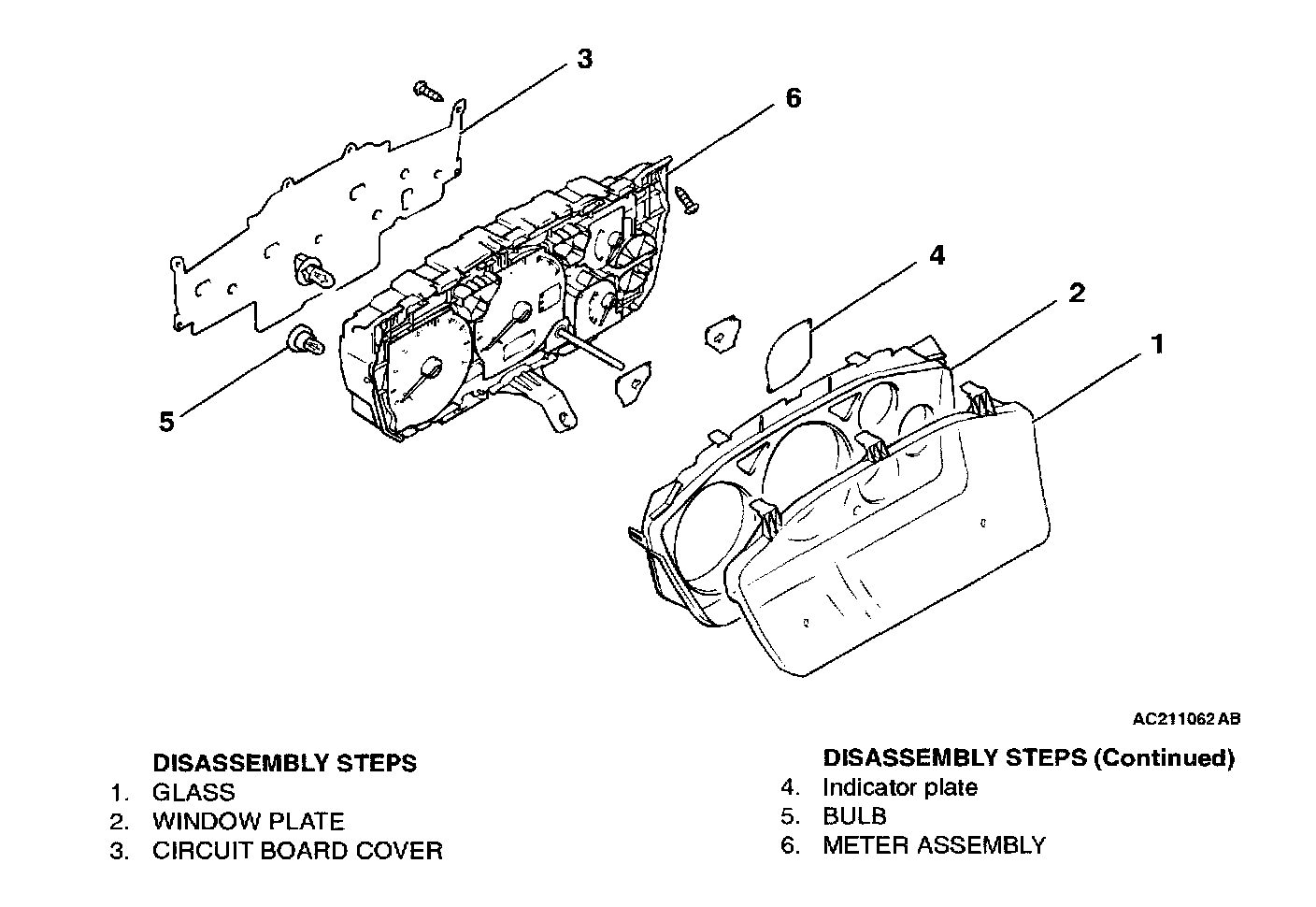 3
6
4
2
1
5

AC211062 AB

DISASSEMBLY STEPS
1. GLASS
2. WINDOW PLATE
3. CIRCUIT BOARD COVER

DISASSEMBLY STEPS (Continued)
4. Indicator plate
5. BULB
6. METER ASSEMBLY