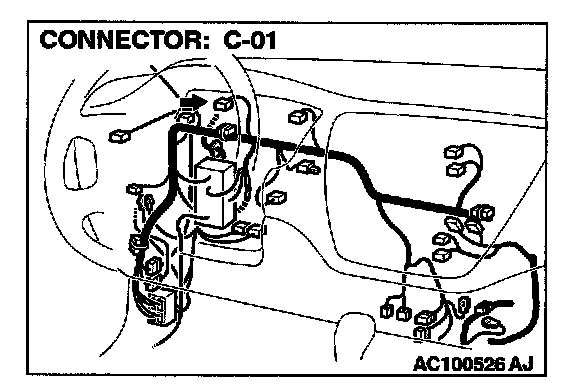 CONNECTOR: C-01

AC100526 AJ