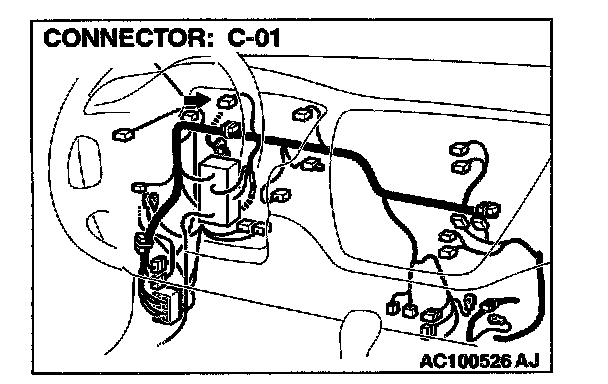 CONNECTOR: C-01

AC100526 AJ