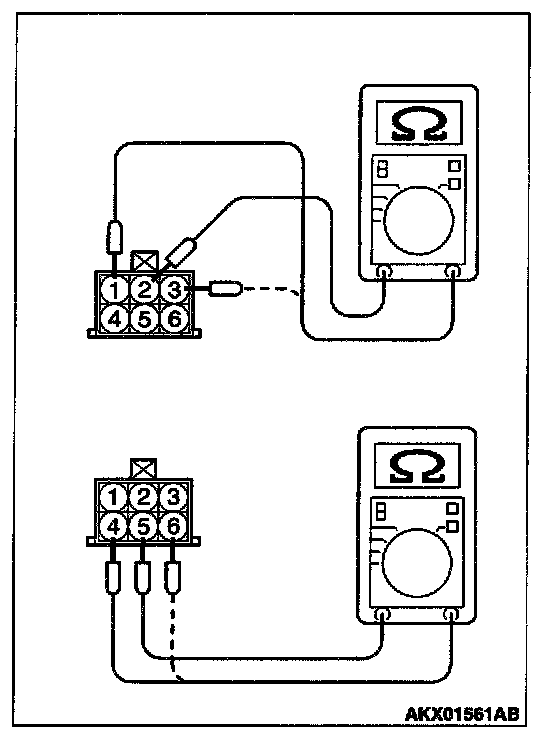 Ω

1 2 3
4 5 6

Ω

1 2 3
4 5 6

AKX01561AB