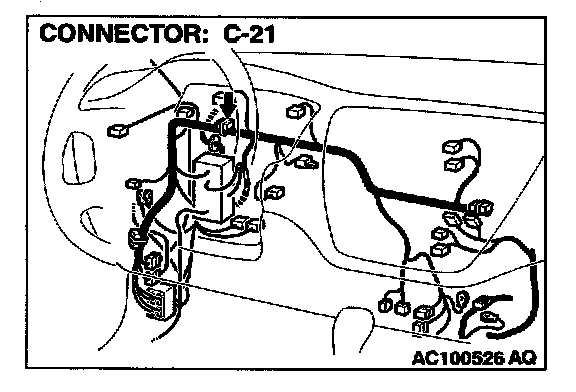 CONNECTOR: C-21

AC100526 AQ