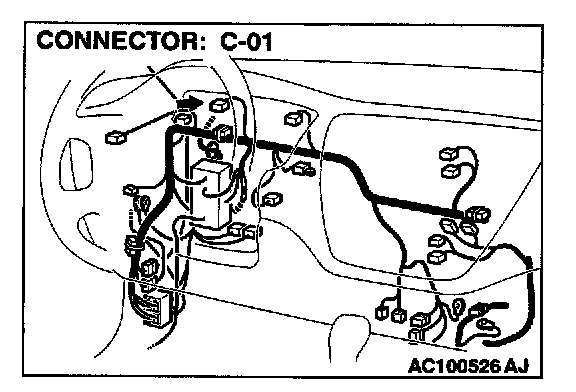 CONNECTOR: C-01

AC100526 AJ