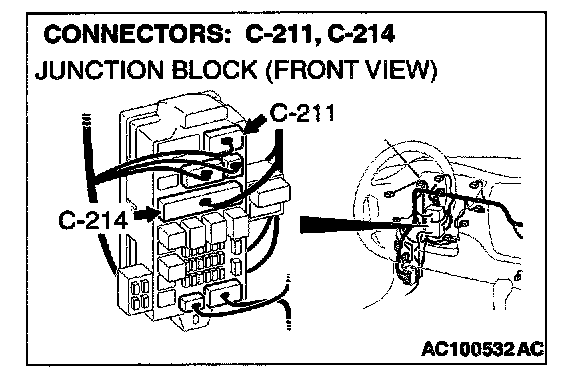 CONNECTORS: C-211, C-214
JUNCTION BLOCK (FRONT VIEW)

C-211

C-214

AC100532AC