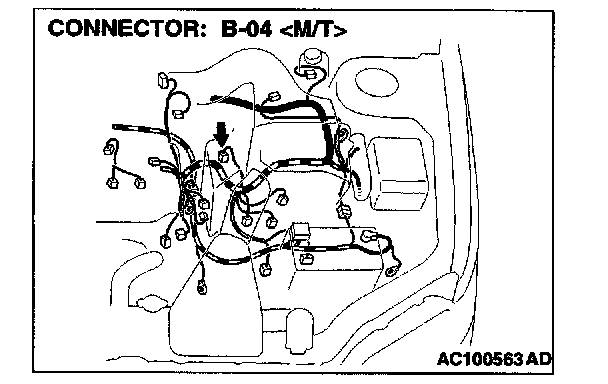 CONNECTOR: B-04 <M/T>

AC100563 AD