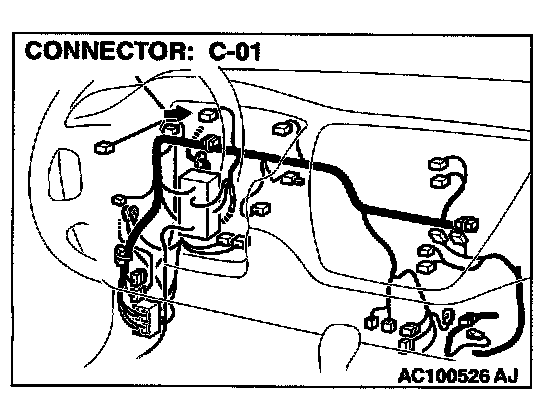 CONNECTOR: C-01

AC100526 AJ