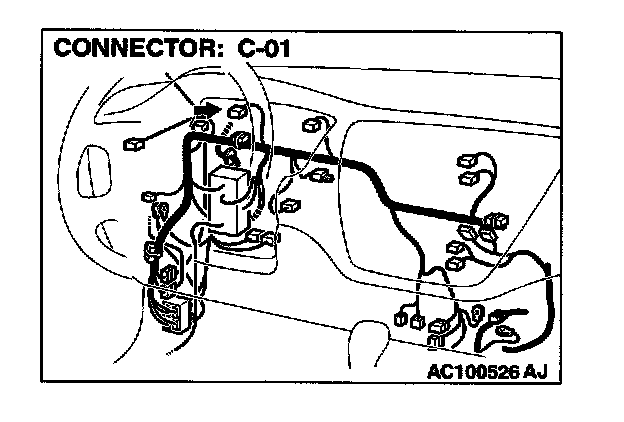 CONNECTOR: C-01

AC100526 AJ