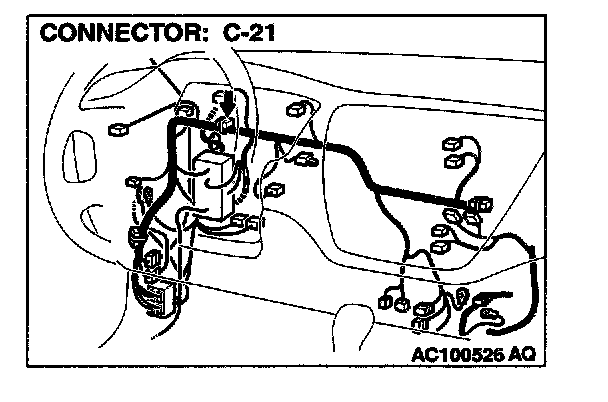 CONNECTOR: C-21

AC100526 AQ