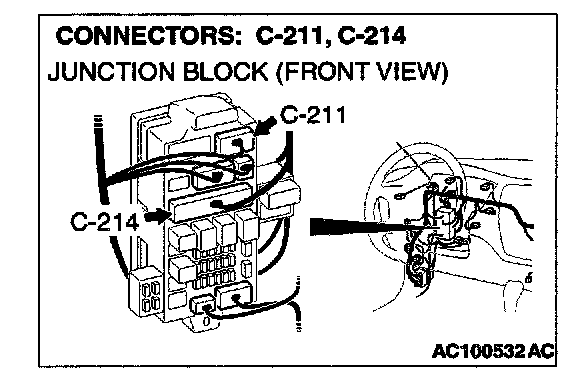 CONNECTORS: C-211, C-214
JUNCTION BLOCK (FRONT VIEW)

C-211

C-214

AC100532 AC