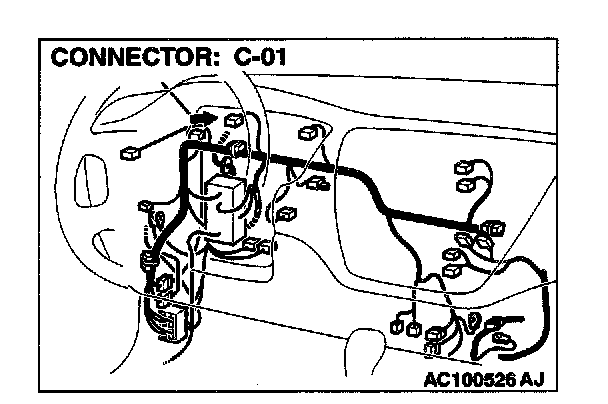 CONNECTOR: C-01

AC100526 AJ