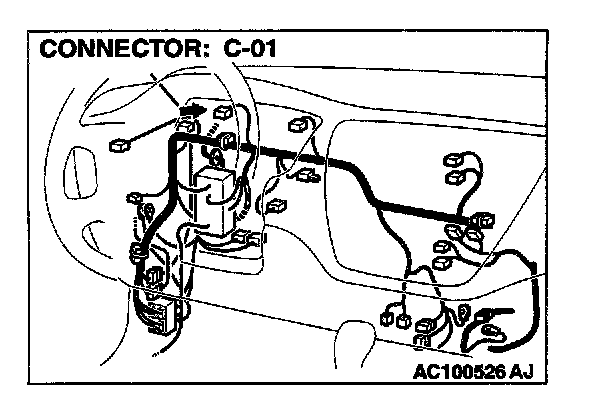 CONNECTOR: C-01

AC100526 AJ