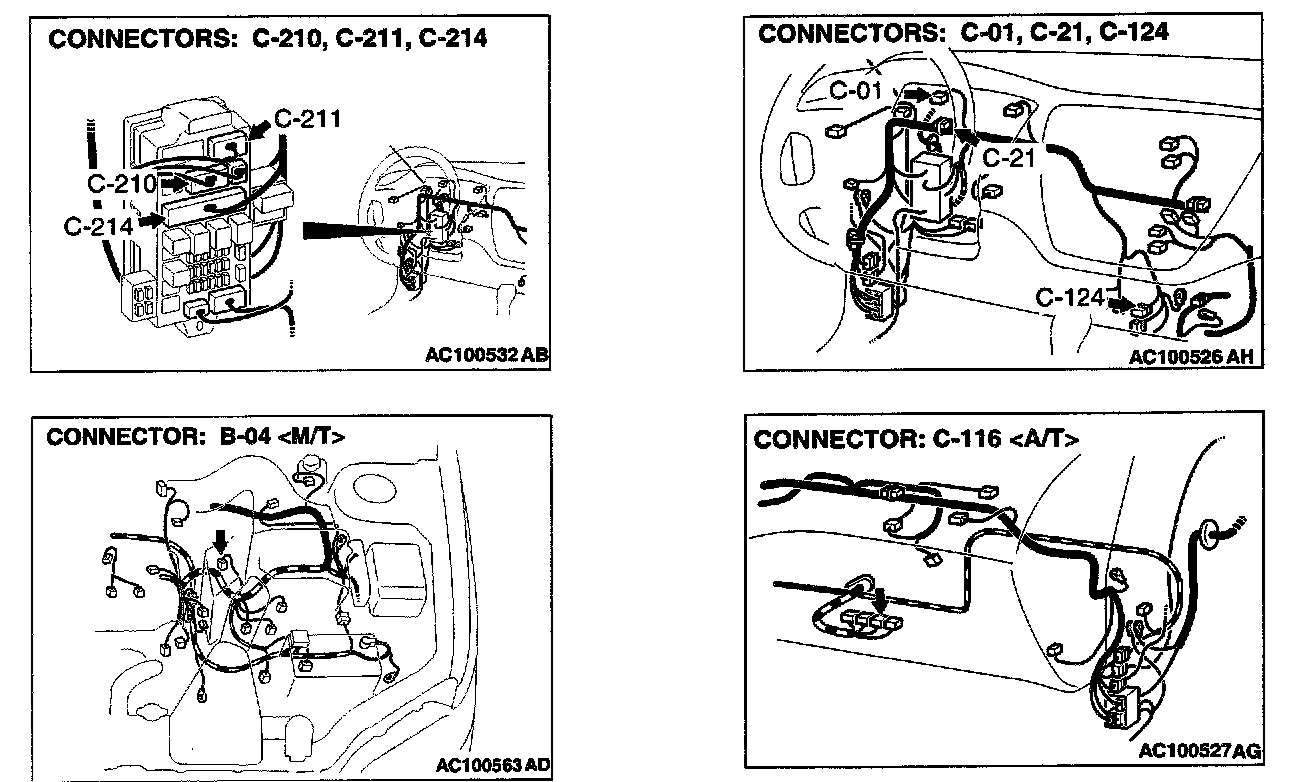 CONNECTORS: C-210, C-211, C-214

C-211
C-210
C-214

AC100532 AB

CONNECTORS: C-01, C-21, C-124

C-01
C-21
C-124

AC100526 AH

CONNECTOR: B-04 <M/T>

AC100563 AD

CONNECTOR: C-116 <A/T>

AC100527 AG