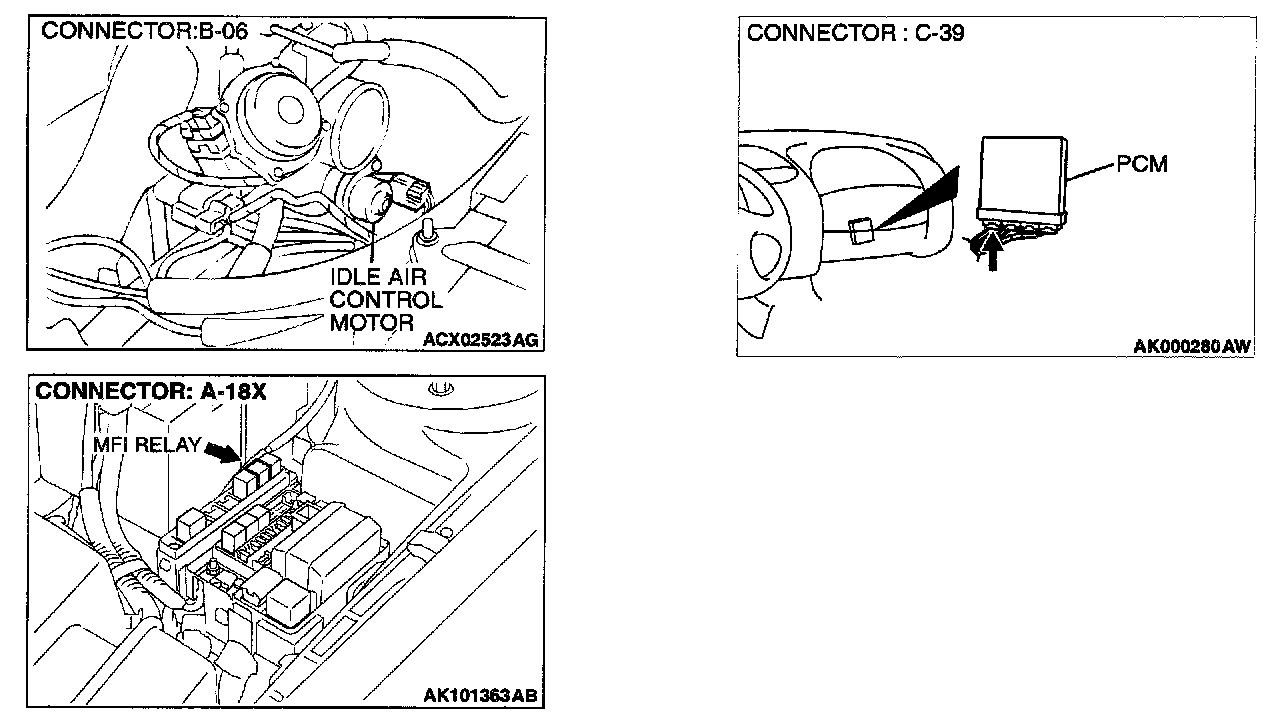 CONNECTOR:B-06

IDLE AIR CONTROL MOTOR

ACX02523AG

CONNECTOR: A-18X

MFI RELAY

AK101363AB

CONNECTOR : C-39

PCM

AK000280AW