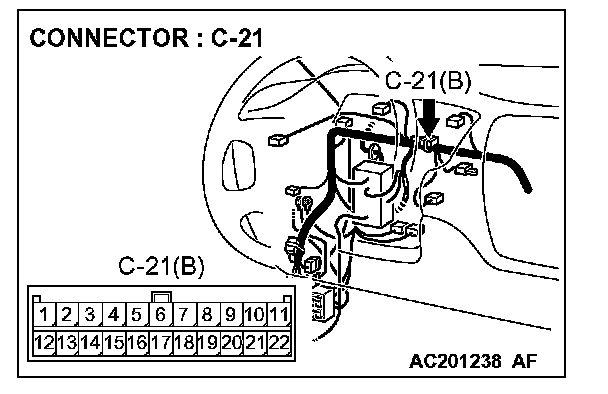 CONNECTOR : C-21

C-21(B)

C-21(B)

| 1 | 2 | 3 | 4 | 5 | 6 | 7 | 8 | 9 | 10 | 11 |
|---|---|---|---|---|---|---|---|---|---|---|
| 12 | 13 | 14 | 15 | 16 | 17 | 18 | 19 | 20 | 21 | 22 |

AC201238 AF